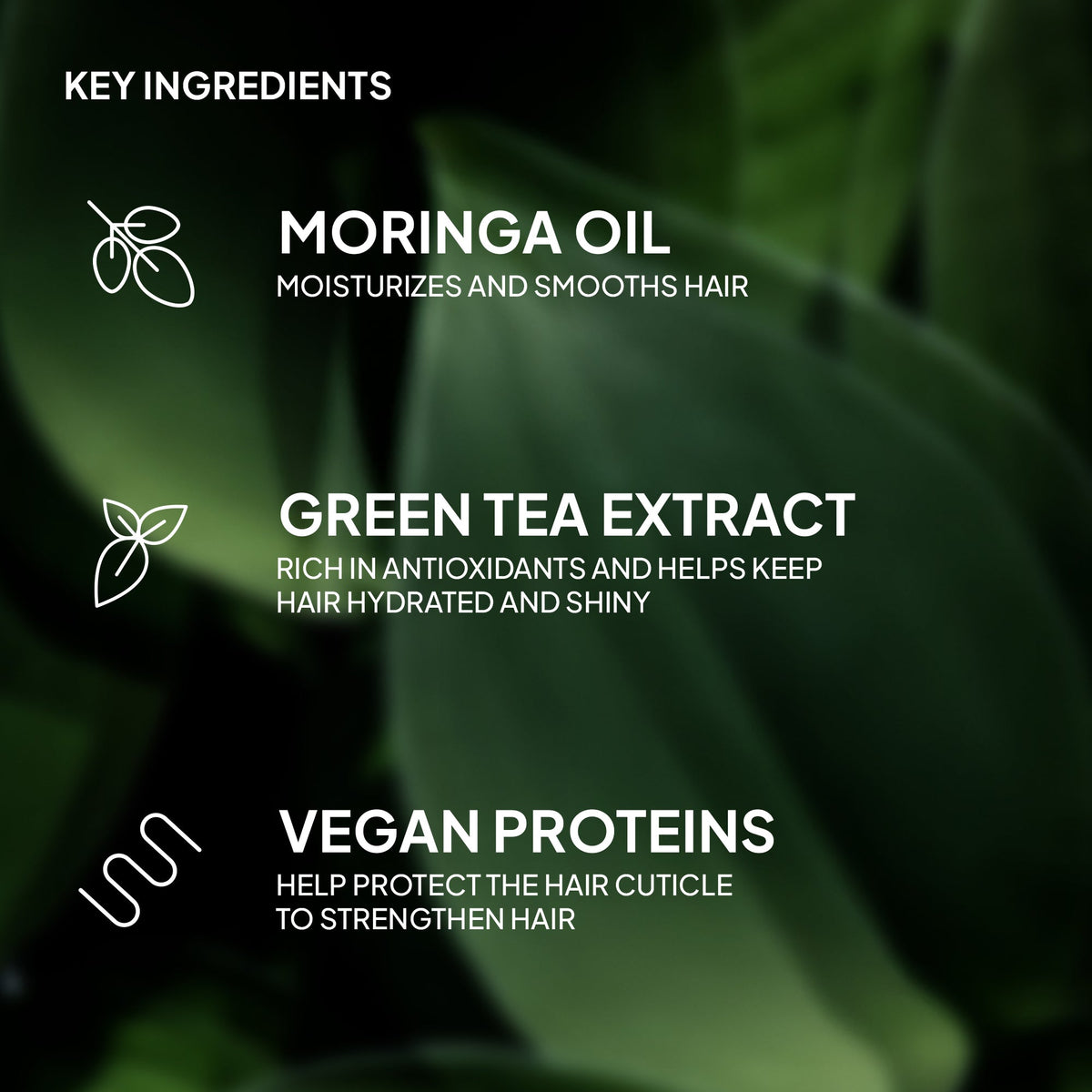 KEY INGREDIENTS

MORINGA OIL
MOISTURIZES AND SMOOTHS HAIR

GREEN TEA EXTRACT
RICH IN ANTIOXIDANTS AND HELPS KEEP HAIR HYDRATED AND SHINY

VEGAN PROTEINS
HELP PROTECT THE HAIR CUTICLE TO STRENGTHEN HAIR